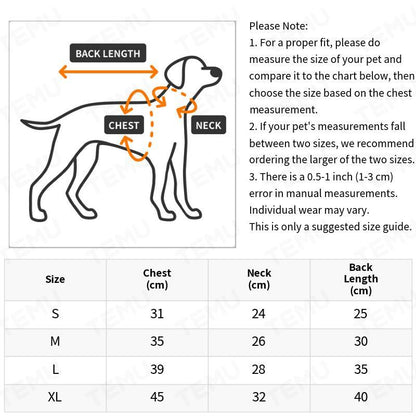 BACK LENGTH

CHEST

NECK

Please Note:
1. For a proper fit, please do measure the size of your pet and compare it to the chart below, then choose the size based on the chest measurement.
2. If your pet's measurements fall between two sizes, we recommend ordering the larger of the two sizes.
3. There is a 0.5-1 inch (1-3 cm) error in manual measurements. Individual wear may vary.
This is only a suggested size guide.

| Size | Chest (cm) | Neck (cm) | Back Length (cm) |
|---|---|---|---|
| S | 31 | 24 | 25 |
| M | 35 | 26 | 30 |
| L | 39 | 28 | 35 |
| XL | 45 | 32 | 40 |

TEMU