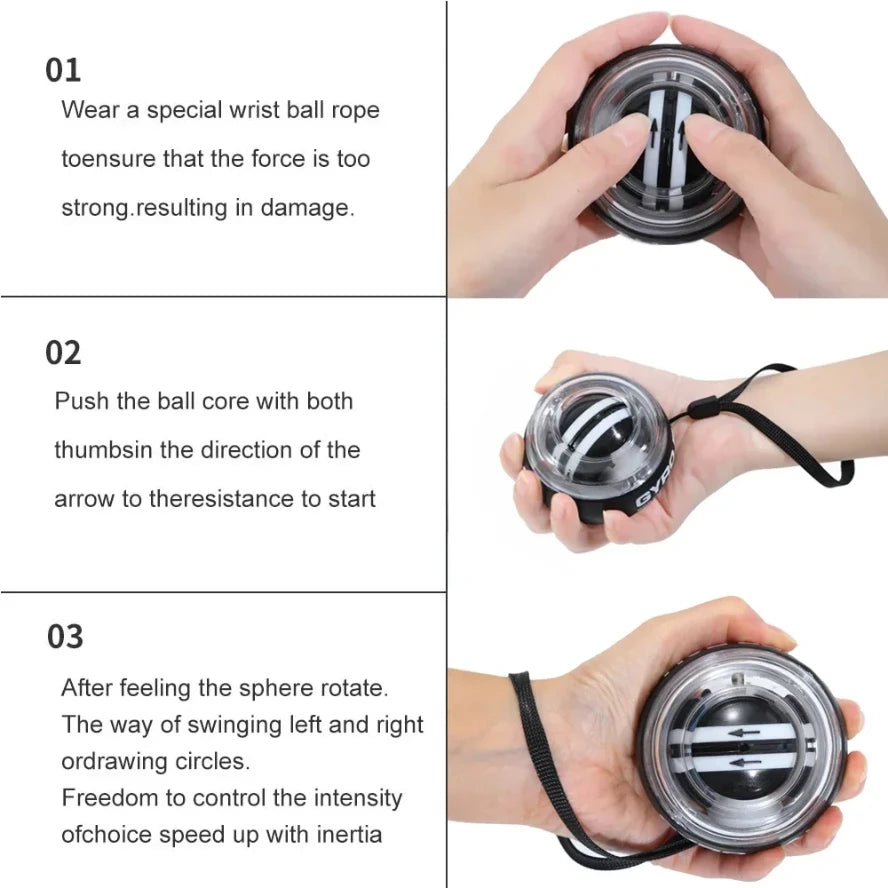 01
Wear a special wrist ball rope toensure that the force is too strong.resulting in damage.

02
Push the ball core with both thumbsin the direction of the arrow to theresistance to start

GYRO

03
After feeling the sphere rotate.
The way of swinging left and right ordrawing circles.
Freedom to control the intensity ofchoice speed up with inertia