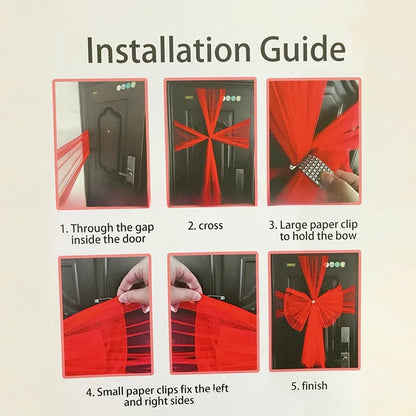 Installation Guide

1. Through the gap inside the door

2. cross

3. Large paper clip to hold the bow

4. Small paper clips fix the left and right sides

5. finish