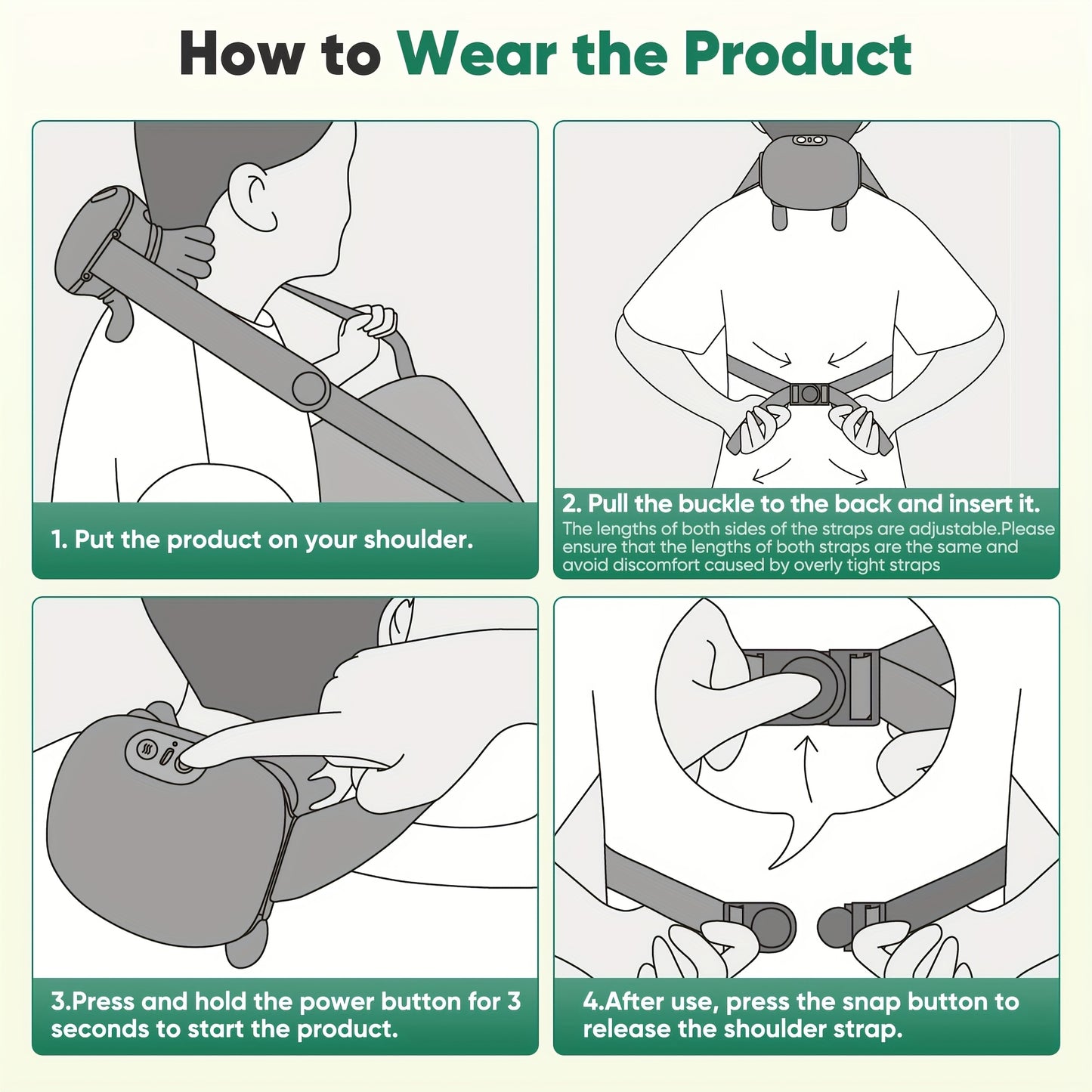 How to Wear the Product

1. Put the product on your shoulder.

2. Pull the buckle to the back and insert it.
The lengths of both sides of the straps are adjustable.Please ensure that the lengths of both straps are the same and avoid discomfort caused by overly tight straps

3.Press and hold the power button for 3 seconds to start the product.

4.After use, press the snap button to release the shoulder strap.